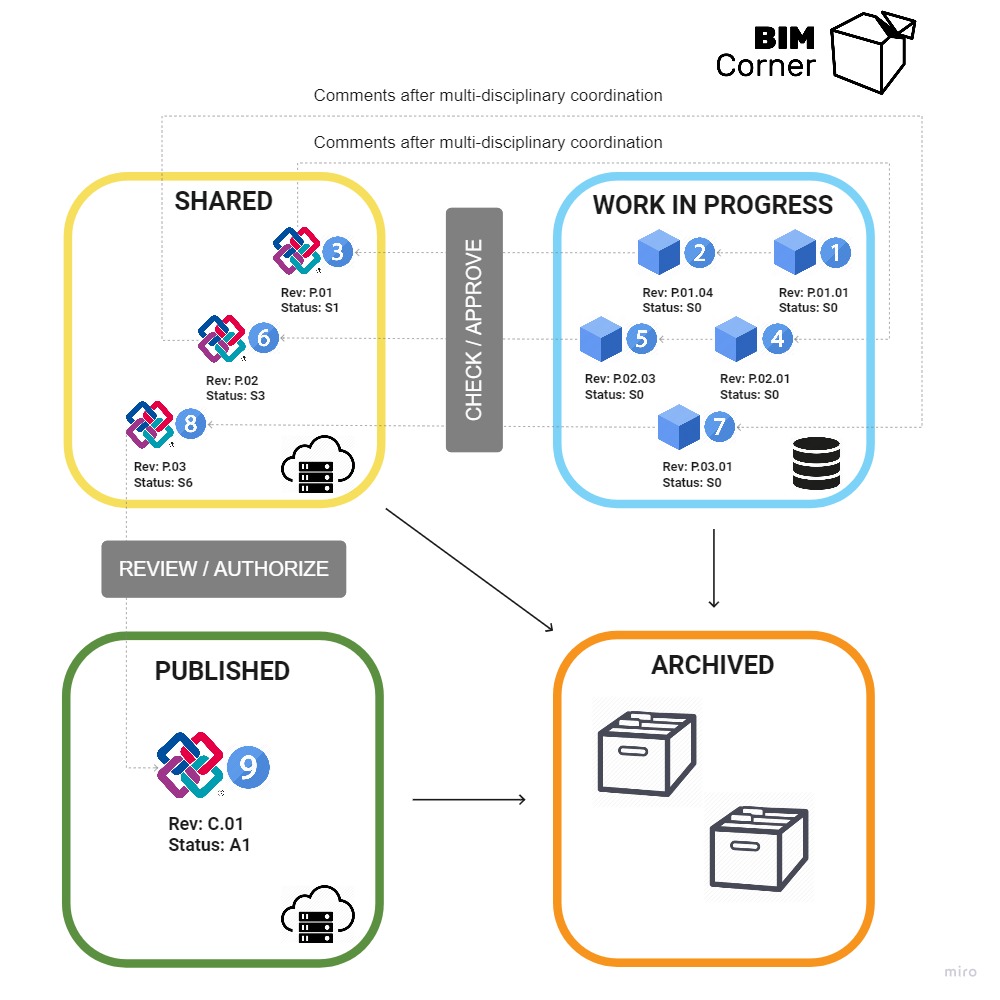 BIM
Corner

Comments after multi-disciplinary coordination

Comments after multi-disciplinary coordination

SHARED

3
Rev: P.01
Status: S1

6
Rev: P.02
Status: S3

8
Rev: P.03
Status: S6

CHECK / APPROVE

WORK IN PROGRESS

2
Rev: P.01.04
Status: S0

1
Rev: P.01.01
Status: S0

5
Rev: P.02.03
Status: S0

4
Rev: P.02.01
Status: S0

7
Rev: P.03.01
Status: S0

REVIEW / AUTHORIZE

PUBLISHED

9
Rev: C.01
Status: A1

ARCHIVED

miro